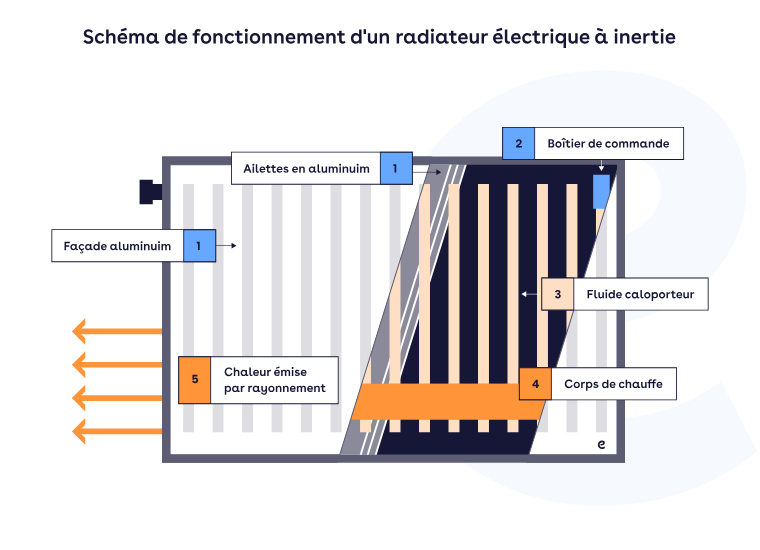 Schéma de fonctionnement d'un radiateur électrique à inertie

2 Boîtier de commande

Ailettes en aluminuim 1

Façade aluminuim 1

3 Fluide caloporteur

5 Chaleur émise par rayonnement

4 Corps de chauffe

e